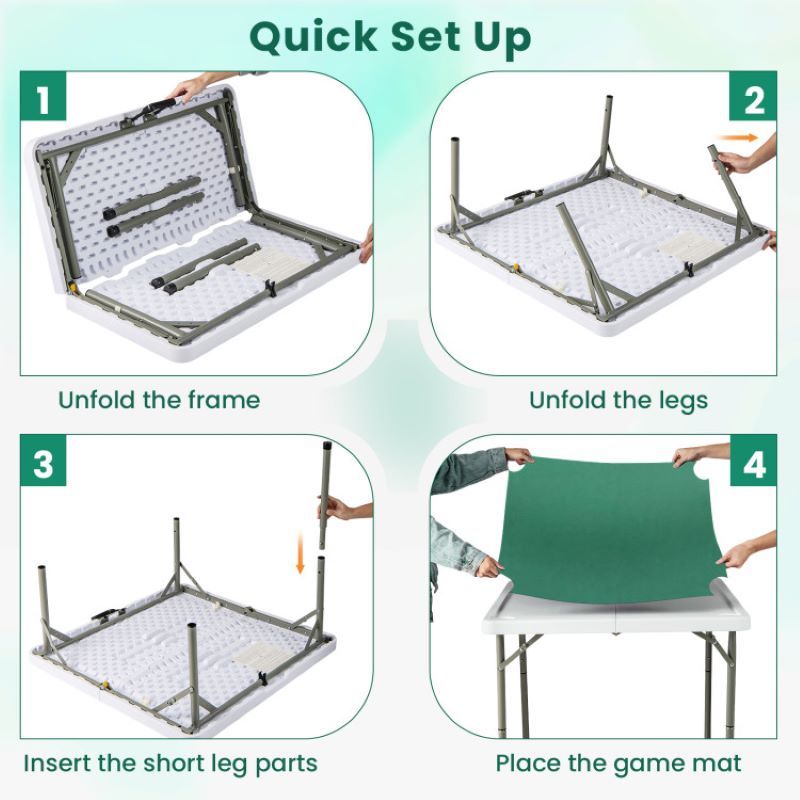 Quick Set Up

1

Unfold the frame

2

Unfold the legs

3

Insert the short leg parts

4

Place the game mat